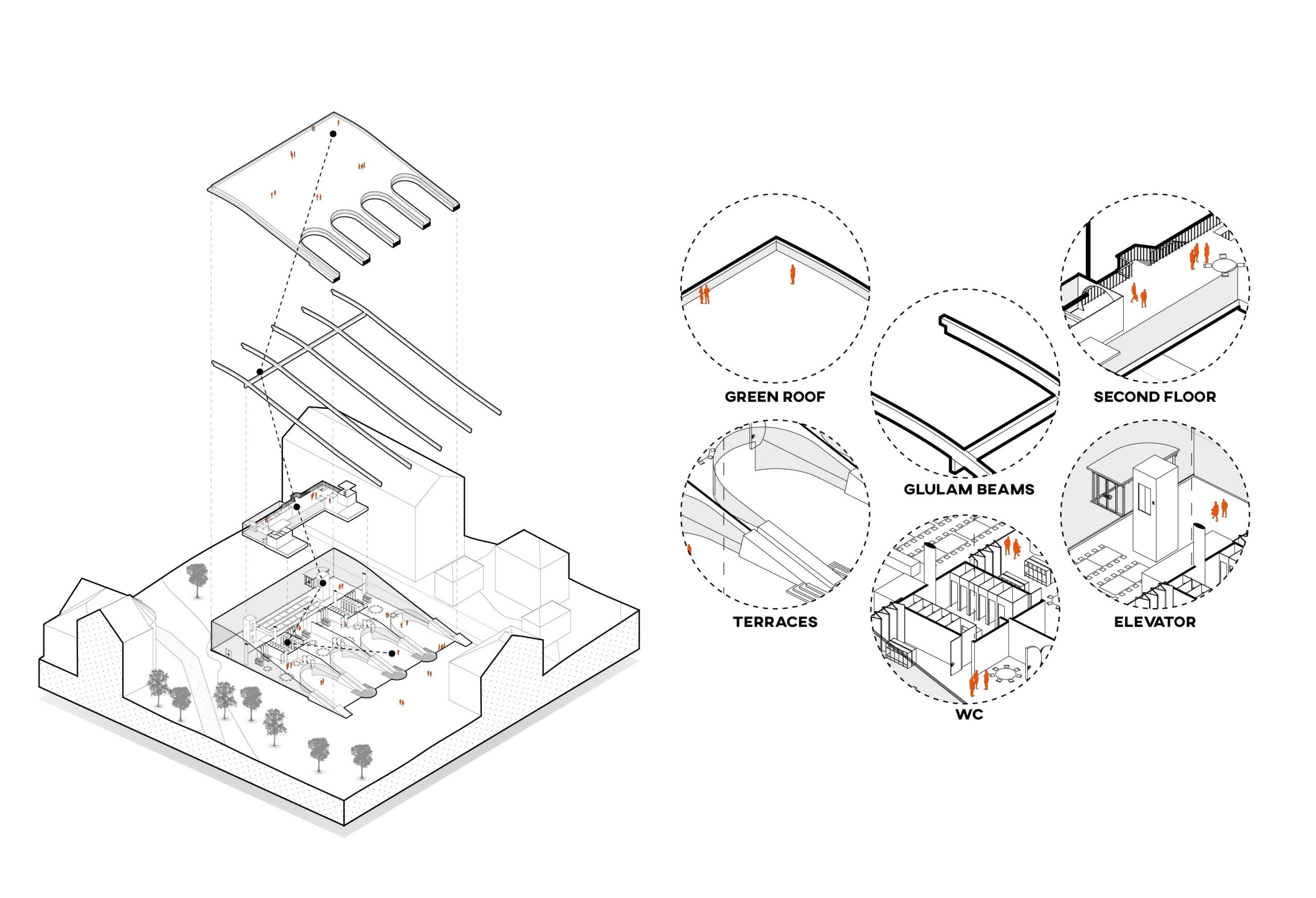 GREEN ROOF

SECOND FLOOR

GLULAM BEAMS

TERRACES

ELEVATOR

WC