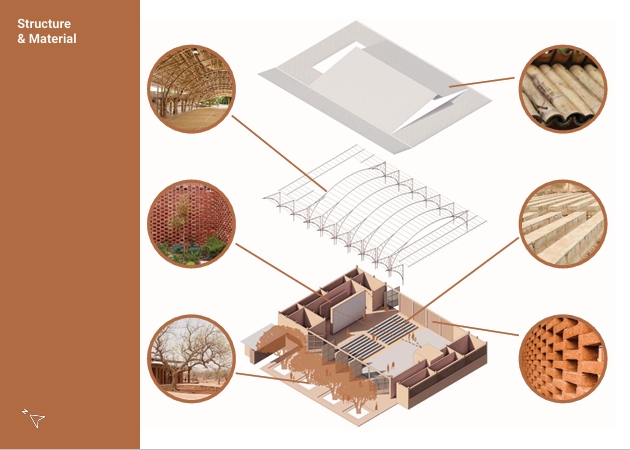 Structure
& Material